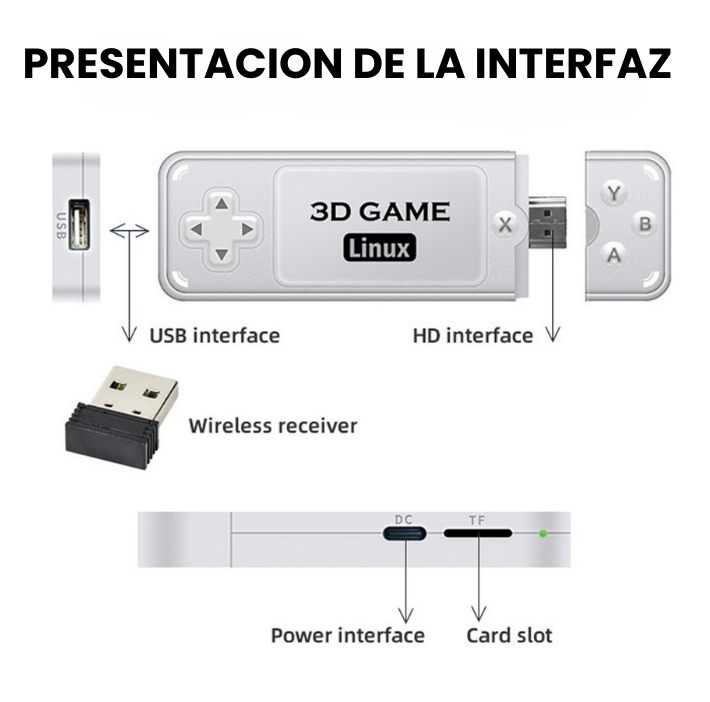 PRESENTACION DE LA INTERFAZ

USB

3D GAME

Linux

X

Y

B

A

USB interface

HD interface

Wireless receiver

DC

TF

Power interface

Card slot